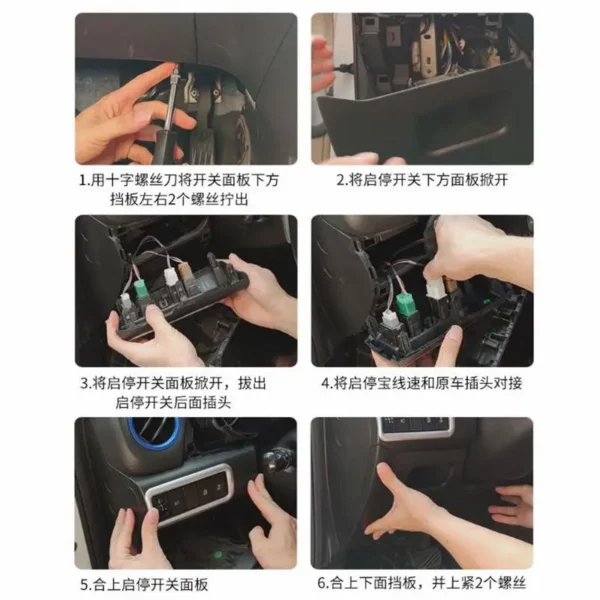 1.用十字螺丝刀将开关面板下方挡板左右2个螺丝拧出

2.将启停开关下方面板掀开

3.将启停开关面板掀开，拔出启停开关后面插头

4.将启停宝线速和原车插头对接

5.合上启停开关面板

6.合上下面挡板，并上紧2个螺丝