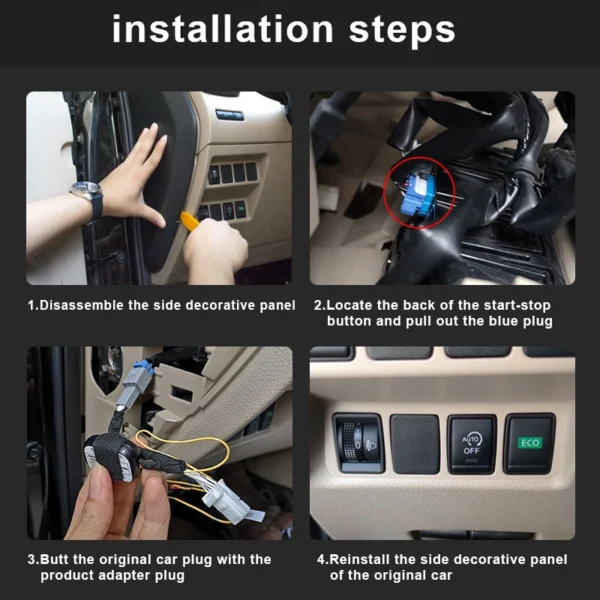 installation steps

1.Disassemble the side decorative panel

2.Locate the back of the start-stop button and pull out the blue plug

3.Butt the original car plug with the product adapter plug

AUTO
OFF

ECO

4.Reinstall the side decorative panel of the original car