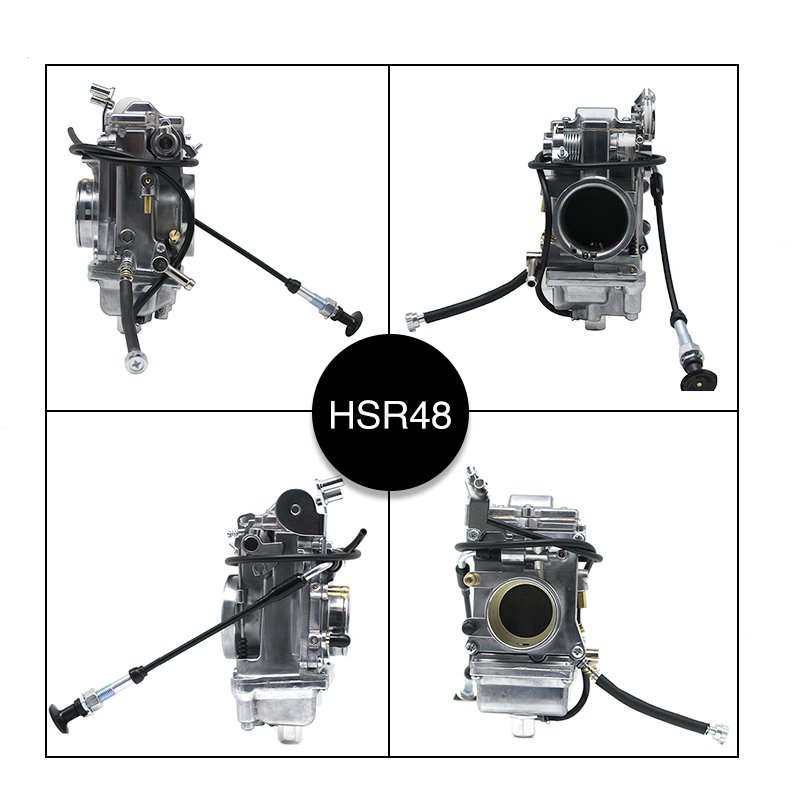 HSR48